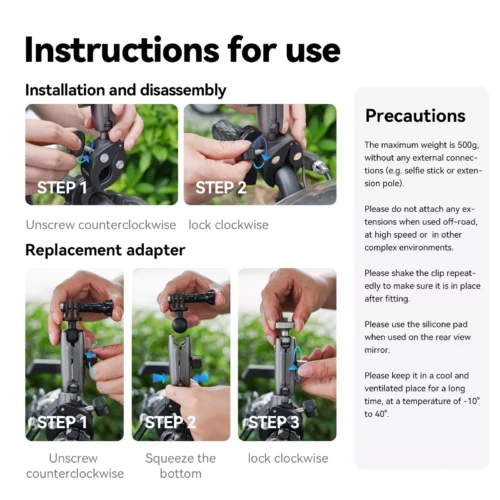 Instructions for use

Installation and disassembly

STEP 1

STEP 2

Unscrew counterclockwise lock clockwise

Replacement adapter

STEP 1

STEP 2

STEP 3

Unscrew counterclockwise

Squeeze the bottom

lock clockwise

Precautions

The maximum weight is 500g, without any external connections (e.g. selfie stick or extension pole).

Please do not attach any extensions when used off-road, at high speed or in other complex environments.

Please shake the clip repeatedly to make sure it is in place after fitting.

Please use the silicone pad when used on the rear view mirror.

Please keep it in a cool and ventilated place for a long time, at a temperature of -10° to 40°.